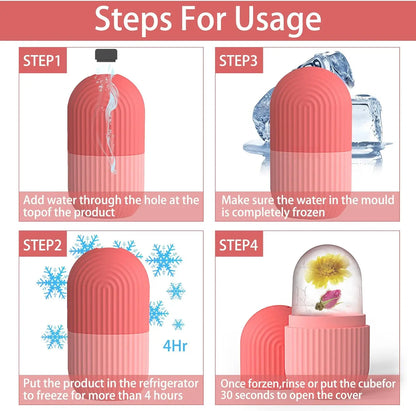 Steps For Usage

STEP1

Add water through the hole at the topof the product

STEP3

Make sure the water in the mould is completely frozen

STEP2

4Hr

Put the product in the refrigerator to freeze for more than 4 hours

STEP4

Once forzen,rinse or put the cubefor 30 seconds to open the cover