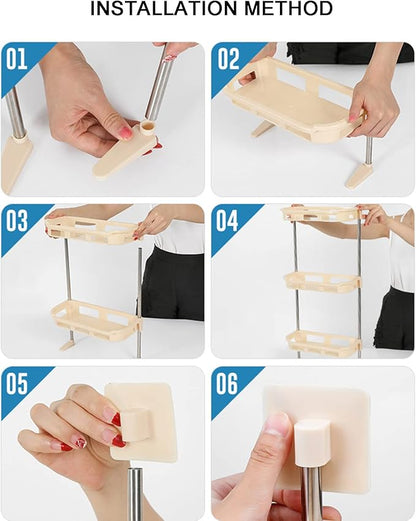 INSTALLATION METHOD

01

02

03

04

05

06