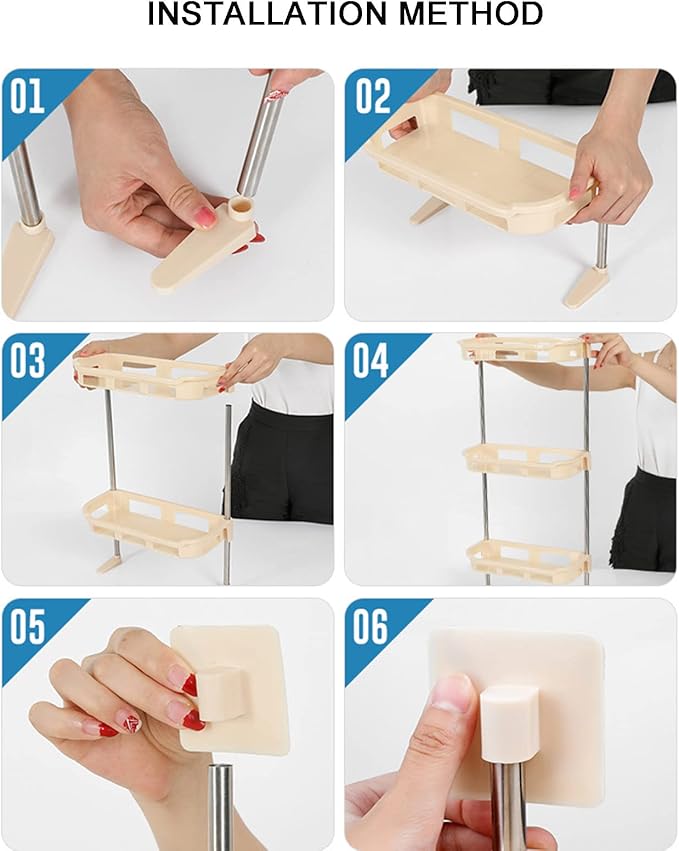 INSTALLATION METHOD

01

02

03

04

05

06