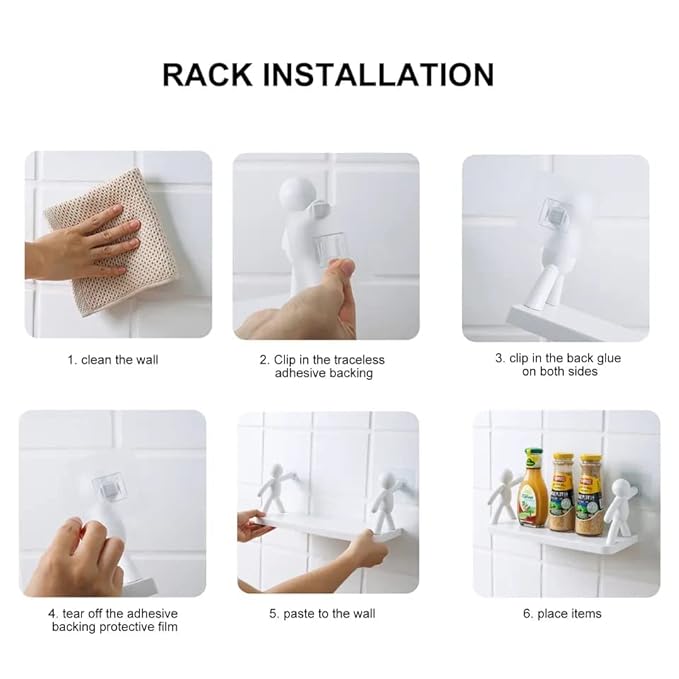 RACK INSTALLATION

1. clean the wall

2. Clip in the traceless adhesive backing

3. clip in the back glue on both sides

4. tear off the adhesive backing protective film

5. paste to the wall

6. place items