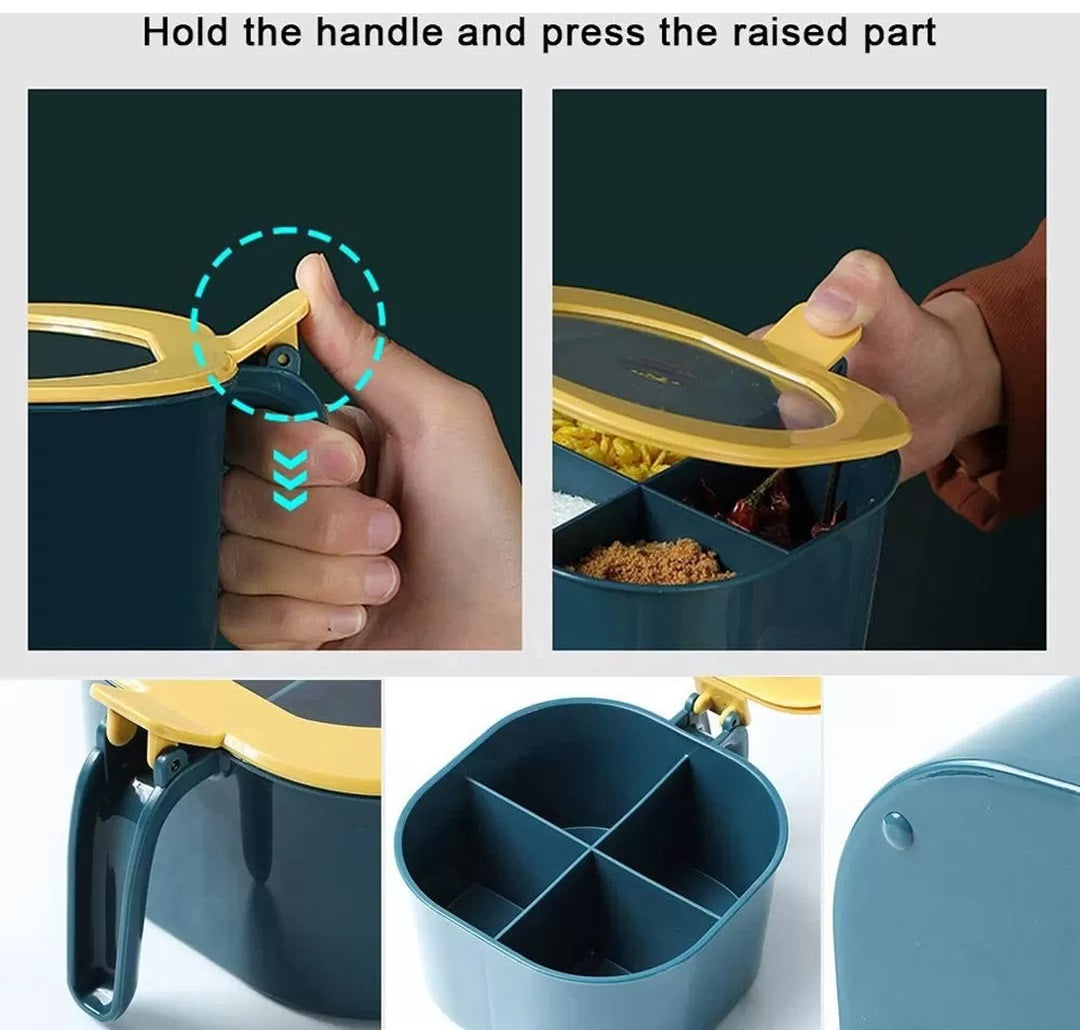 Hold the handle and press the raised part